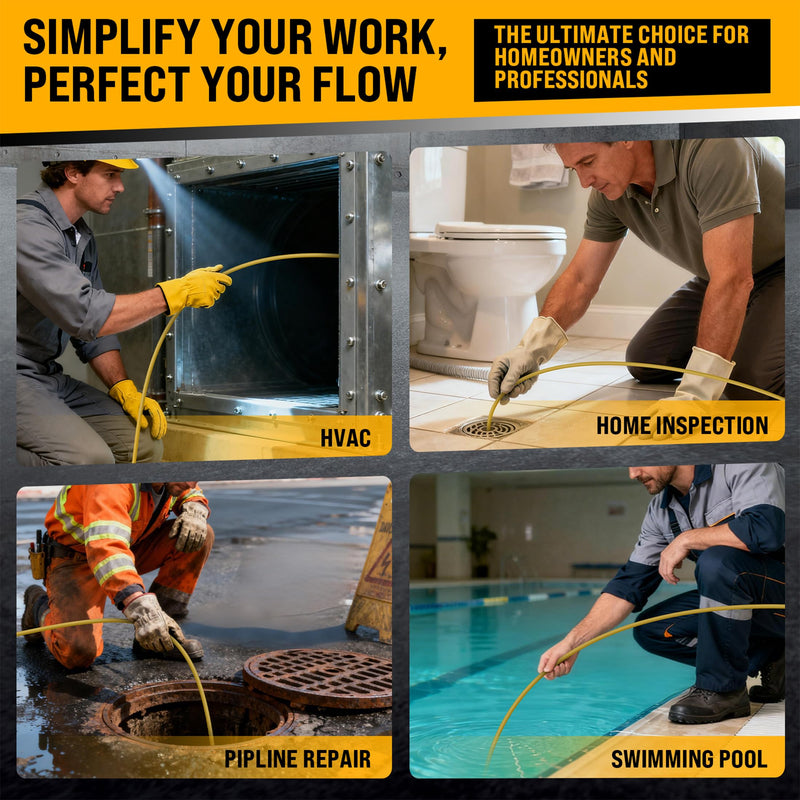 SIMPLIFY YOUR WORK, PERFECT YOUR FLOW

THE ULTIMATE CHOICE FOR HOMEOWNERS AND PROFESSIONALS

HVAC

HOME INSPECTION

PIPLINE REPAIR

SWIMMING POOL